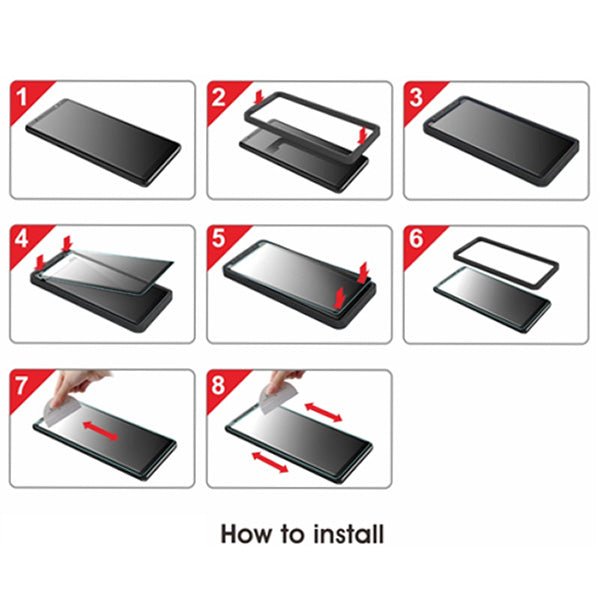 1

2

3

4

5

6

7

8

How to install