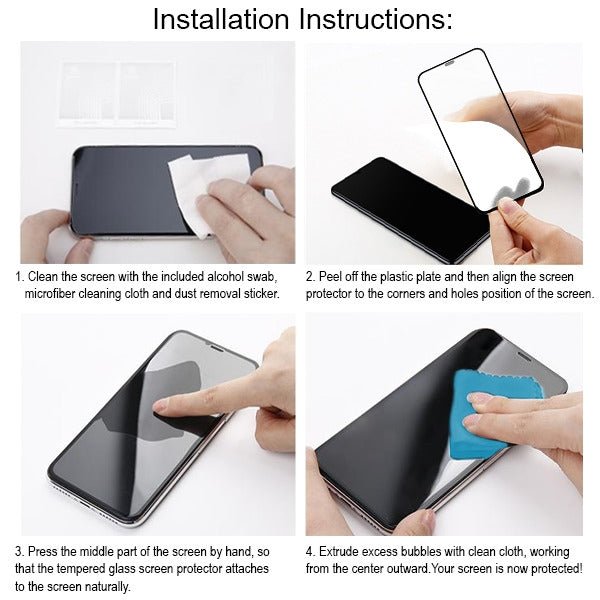 Installation Instructions:

1. Clean the screen with the included alcohol swab, microfiber cleaning cloth and dust removal sticker.

2. Peel off the plastic plate and then align the screen protector to the corners and holes position of the screen.

3. Press the middle part of the screen by hand, so that the tempered glass screen protector attaches to the screen naturally.

4. Extrude excess bubbles with clean cloth, working from the center outward.Your screen is now protected!