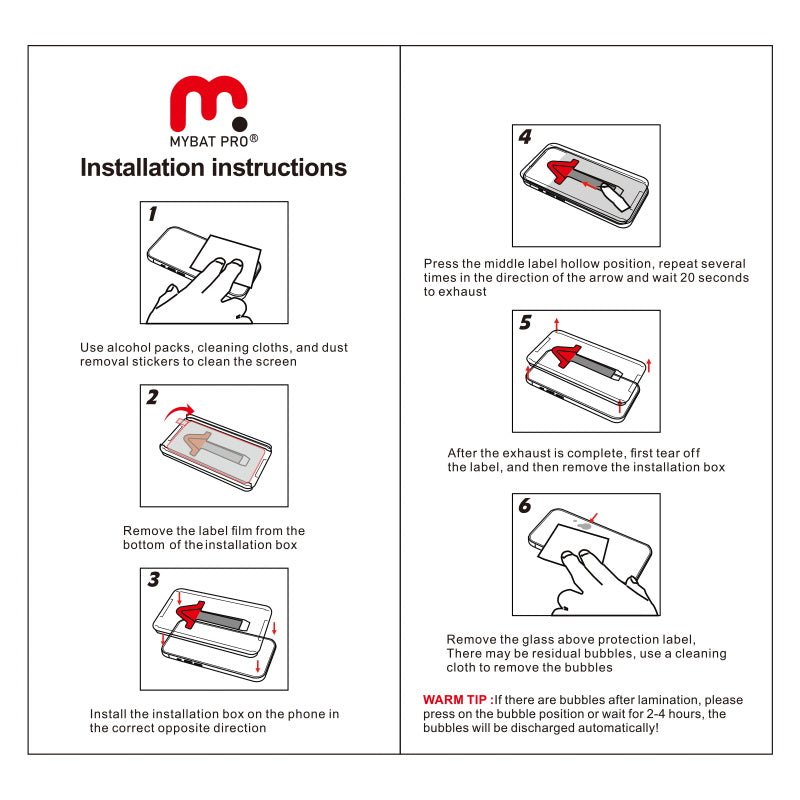 MYBAT PRO®

Installation instructions

1

Use alcohol packs, cleaning cloths, and dust removal stickers to clean the screen

2

Remove the label film from the bottom of the installation box

3

Install the installation box on the phone in the correct opposite direction

4

Press the middle label hollow position, repeat several times in the direction of the arrow and wait 20 seconds to exhaust

5

After the exhaust is complete, first tear off the label, and then remove the installation box

6

Remove the glass above protection label, There may be residual bubbles, use a cleaning cloth to remove the bubbles

WARM TIP :If there are bubbles after lamination, please press on the bubble position or wait for 2-4 hours, the bubbles will be discharged automatically!