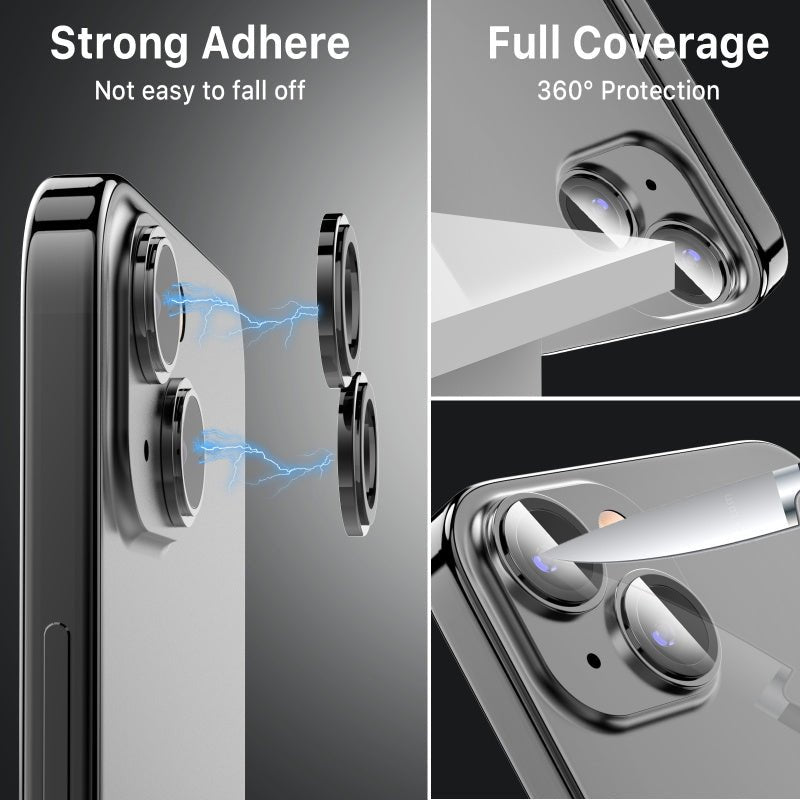 Strong Adhere
Not easy to fall off

Full Coverage
360° Protection