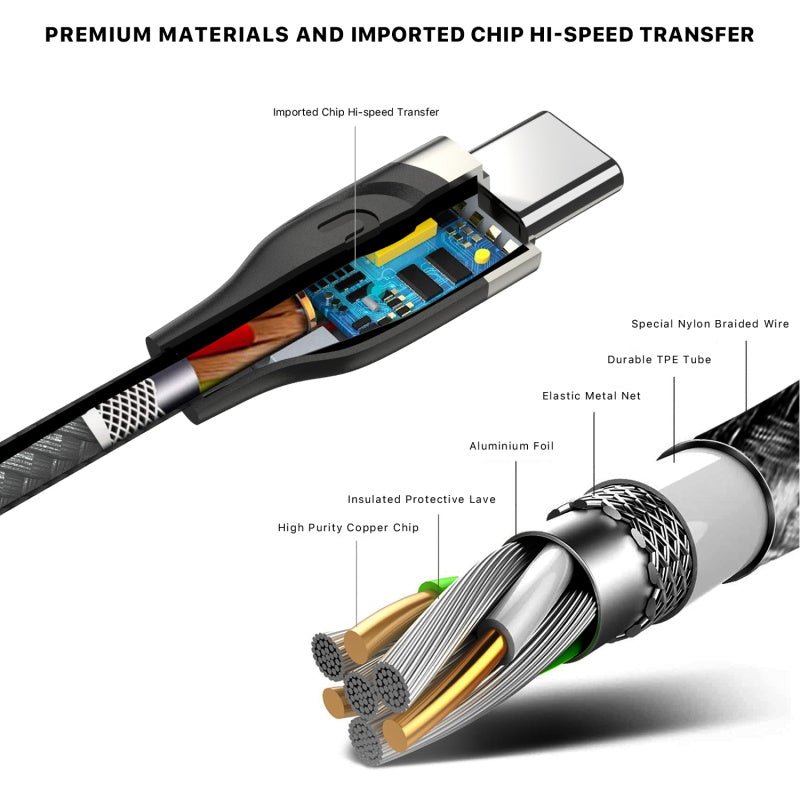 PREMIUM MATERIALS AND IMPORTED CHIP HI-SPEED TRANSFER

Imported Chip Hi-speed Transfer

Special Nylon Braided Wire

Durable TPE Tube

Elastic Metal Net

Aluminium Foil

Insulated Protective Lave

High Purity Copper Chip