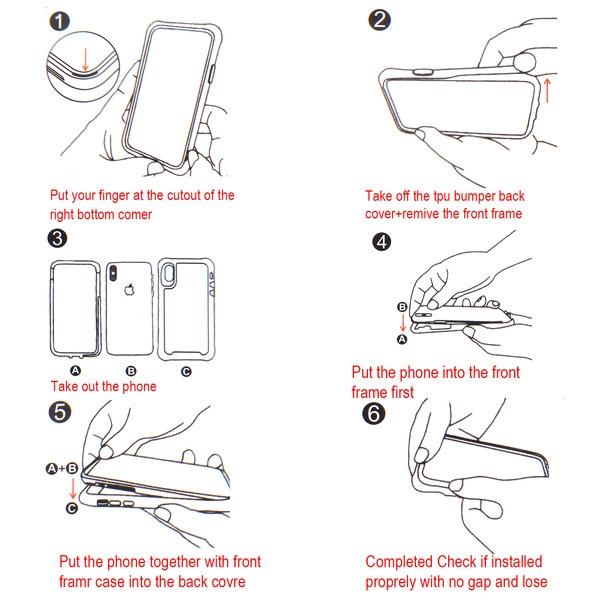 1

Put your finger at the cutout of the right bottom comer

2

Take off the tpu bumper back cover+remive the front frame

3

A B C

Take out the phone

4

B
A

Put the phone into the front frame first

5

A+B
C

Put the phone together with front framr case into the back covre

6

Completed Check if installed proprely with no gap and lose