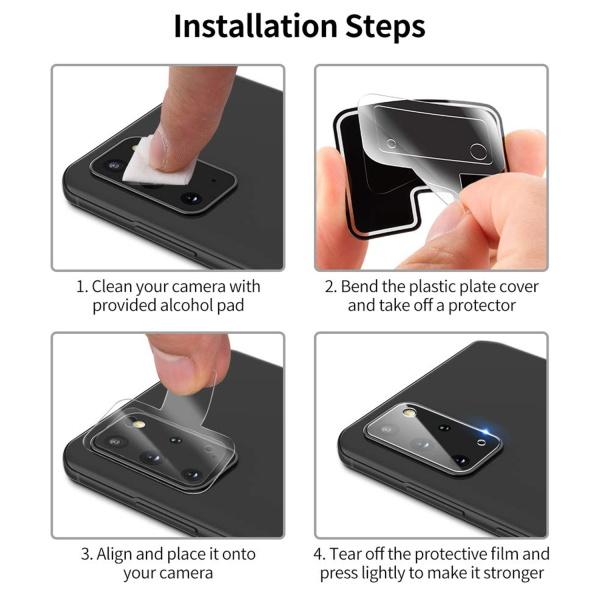 Installation Steps

1. Clean your camera with provided alcohol pad

2. Bend the plastic plate cover and take off a protector

3. Align and place it onto your camera

4. Tear off the protective film and press lightly to make it stronger