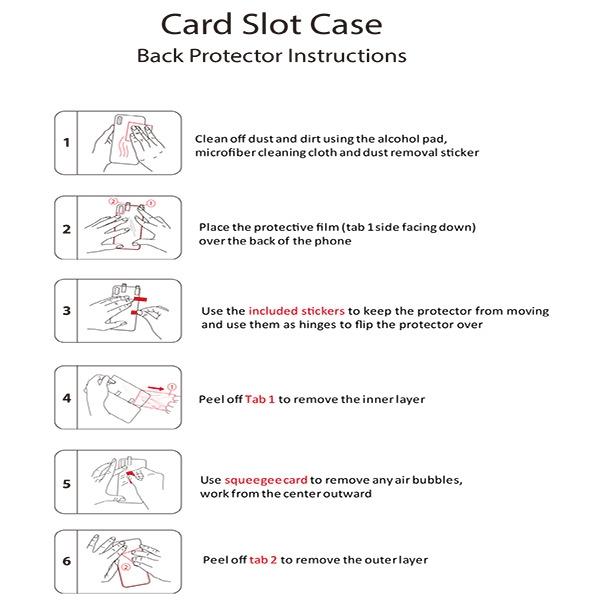 Card Slot Case
Back Protector Instructions

1

Clean off dust and dirt using the alcohol pad, microfiber cleaning cloth and dust removal sticker

2

Place the protective film (tab 1 side facing down) over the back of the phone

3

Use the included stickers to keep the protector from moving and use them as hinges to flip the protector over

4

Peel off Tab 1 to remove the inner layer

5

Use squeegee card to remove any air bubbles, work from the center outward

6

Peel off tab 2 to remove the outer layer