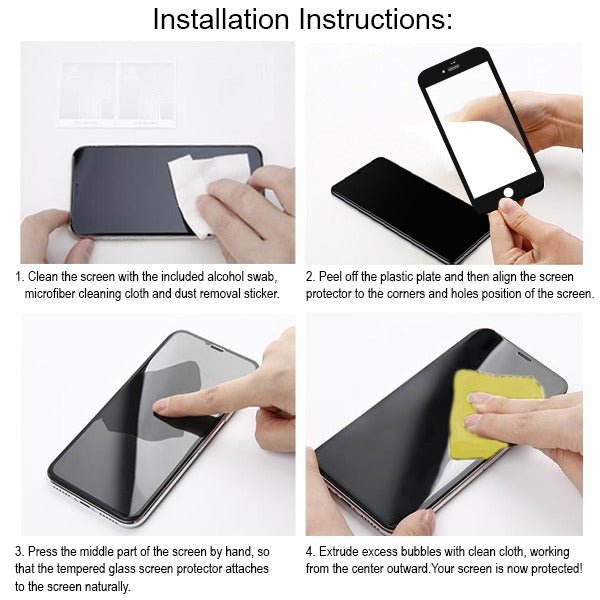 Installation Instructions:

1. Clean the screen with the included alcohol swab, microfiber cleaning cloth and dust removal sticker.

2. Peel off the plastic plate and then align the screen protector to the corners and holes position of the screen.

3. Press the middle part of the screen by hand, so that the tempered glass screen protector attaches to the screen naturally.

4. Extrude excess bubbles with clean cloth, working from the center outward.Your screen is now protected!