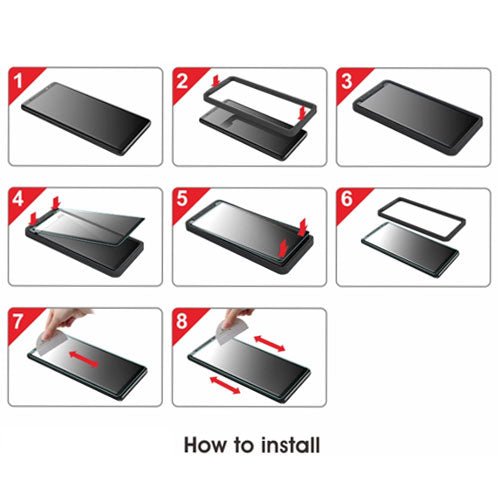 1

2

3

4

5

6

7

8

How to install