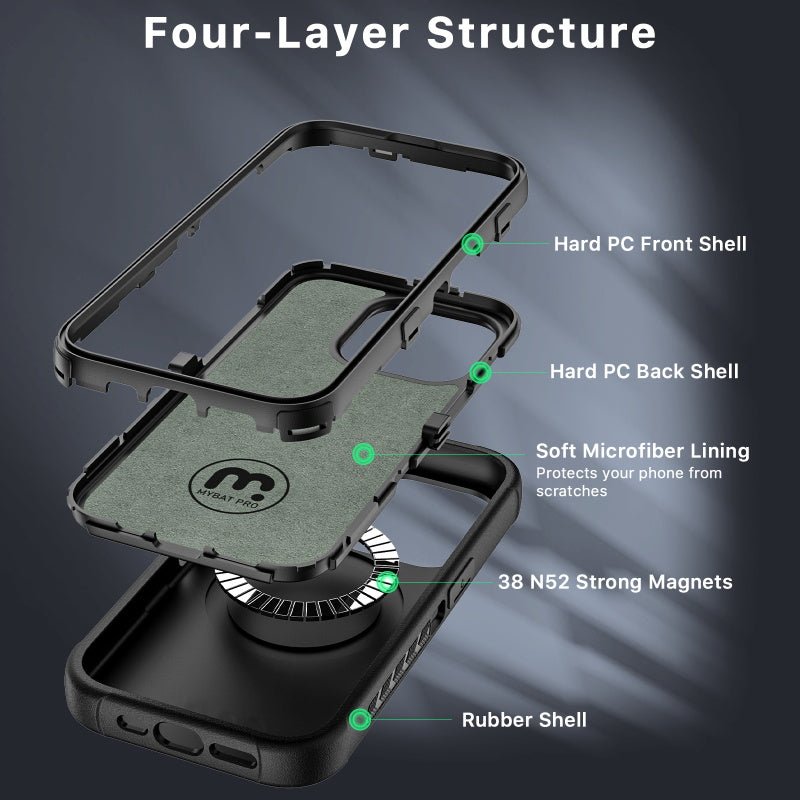 Four-Layer Structure

Hard PC Front Shell

Hard PC Back Shell

Soft Microfiber Lining
Protects your phone from scratches

m.
MYBAT PRO

38 N52 Strong Magnets

Rubber Shell