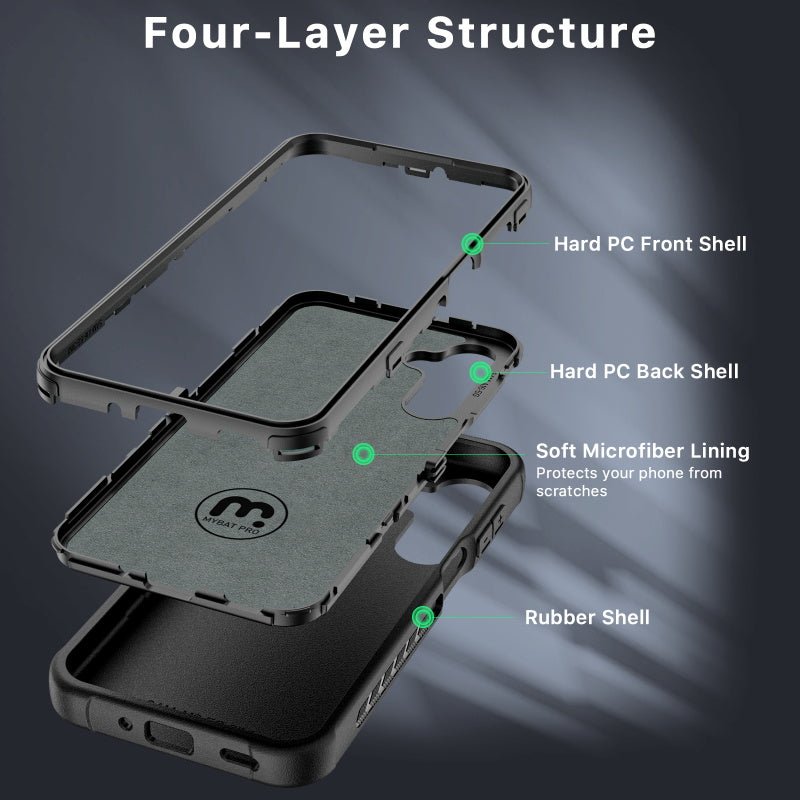 Four-Layer Structure

Hard PC Front Shell

Hard PC Back Shell

Soft Microfiber Lining
Protects your phone from scratches

m.
MYBAT PRO

Rubber Shell