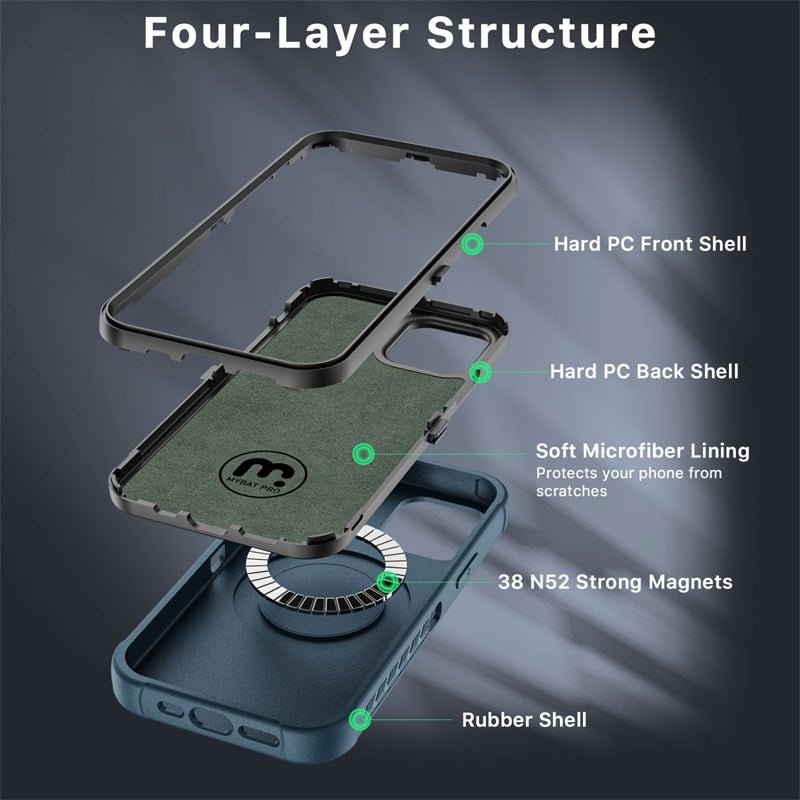 Four-Layer Structure

Hard PC Front Shell

Hard PC Back Shell

m.
MYBAT PRO

Soft Microfiber Lining
Protects your phone from scratches

38 N52 Strong Magnets

Rubber Shell