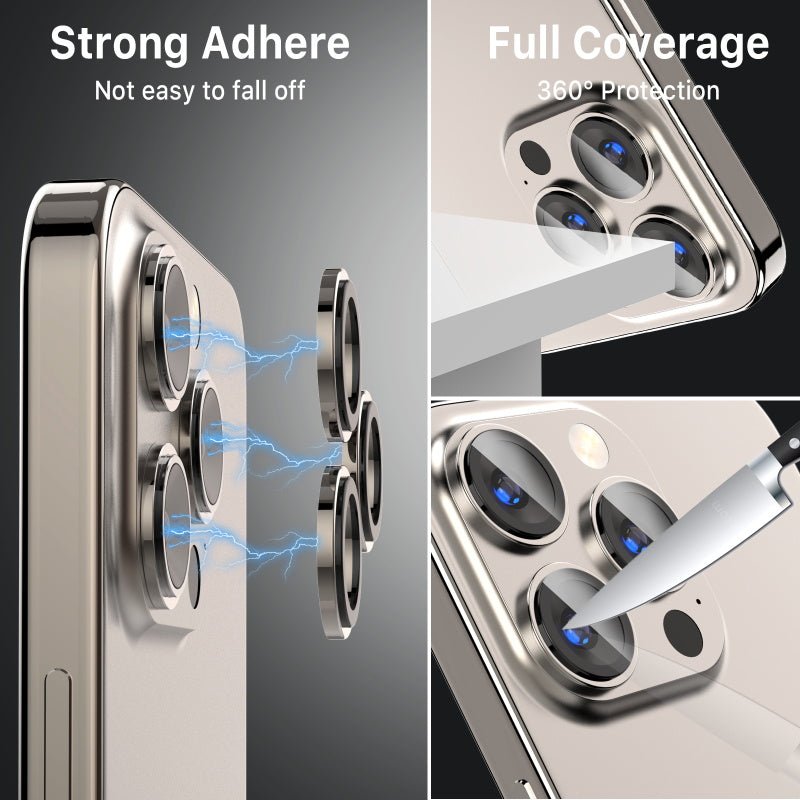 Strong Adhere
Not easy to fall off

Full Coverage
360° Protection