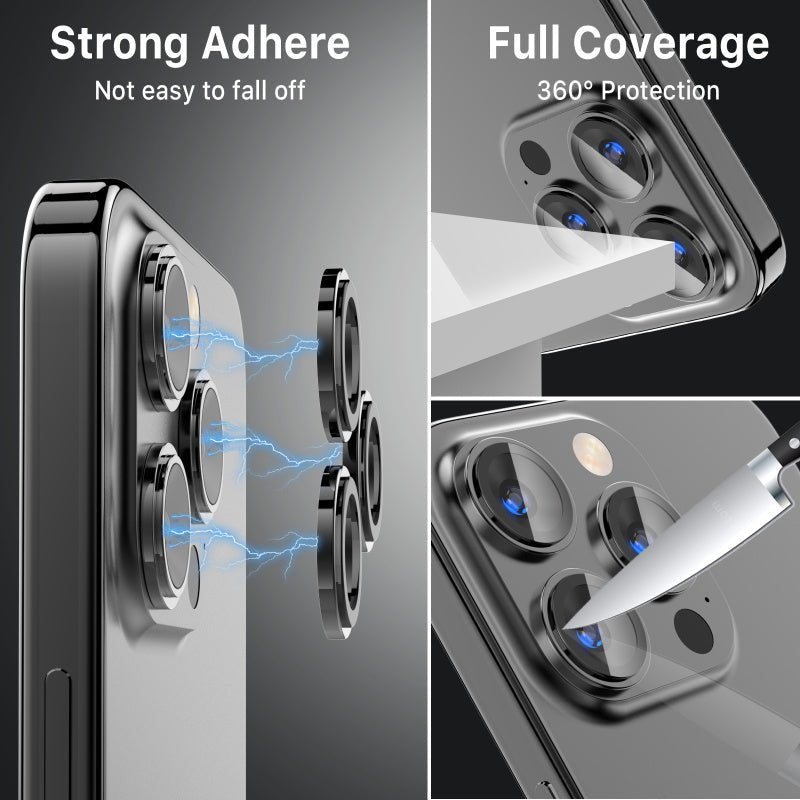 Strong Adhere
Not easy to fall off

Full Coverage
360° Protection