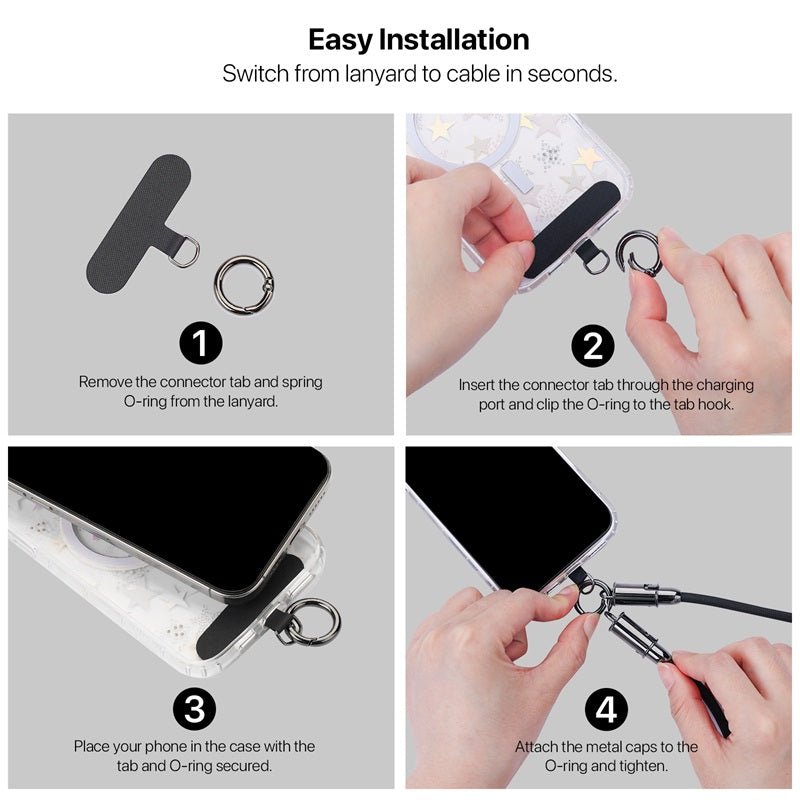 Easy Installation
Switch from lanyard to cable in seconds.

1
Remove the connector tab and spring O-ring from the lanyard.

2
Insert the connector tab through the charging port and clip the O-ring to the tab hook.

3
Place your phone in the case with the tab and O-ring secured.

4
Attach the metal caps to the O-ring and tighten.