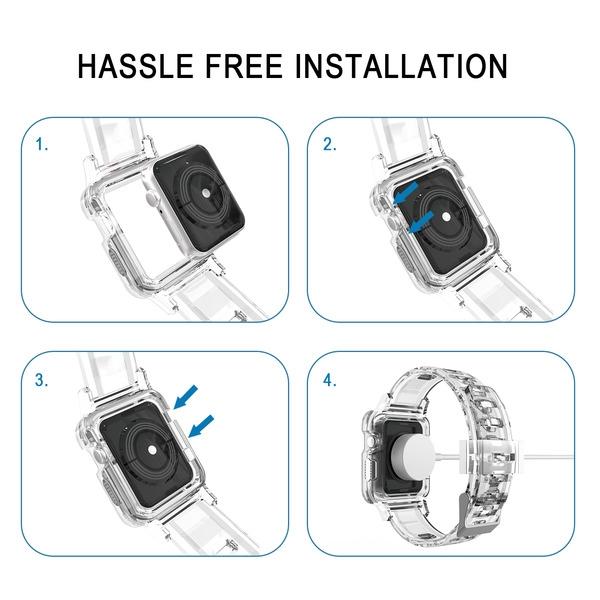 HASSLE FREE INSTALLATION

1.

2.

3.

4.